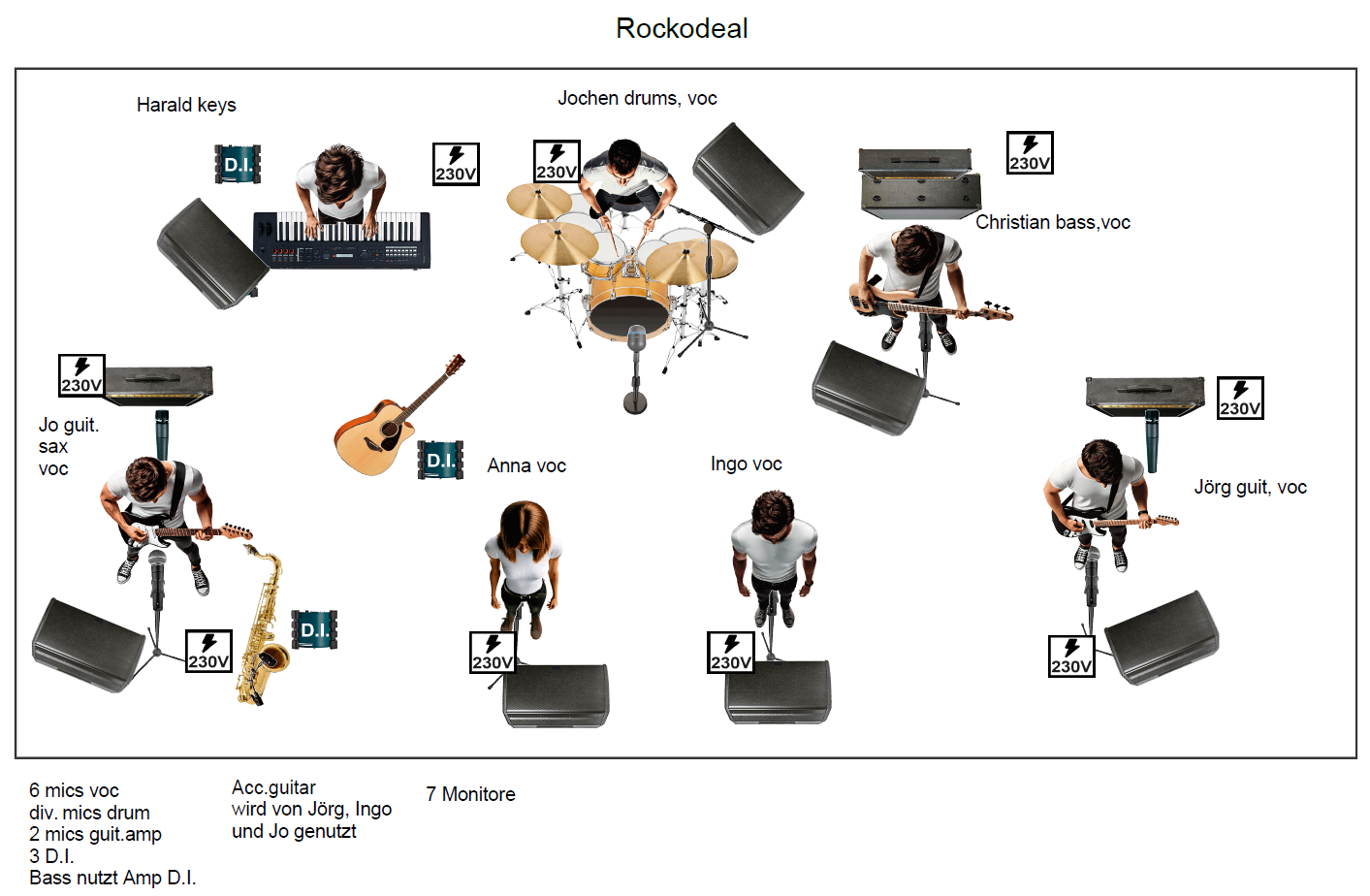 Rockodeal

Harald keys

D.I.

230V

Jochen drums, voc

230V

230V

Christian bass,voc

230V

Jo guit.
sax
voc

D.I.

Anna voc

Ingo voc

230V

Jörg guit, voc

230V

D.I.

230V

230V

230V

6 mics voc
div. mics drum
2 mics guit.amp
3 D.I.
Bass nutzt Amp D.I.

Acc.guitar
wird von Jörg, Ingo
und Jo genutzt

7 Monitore